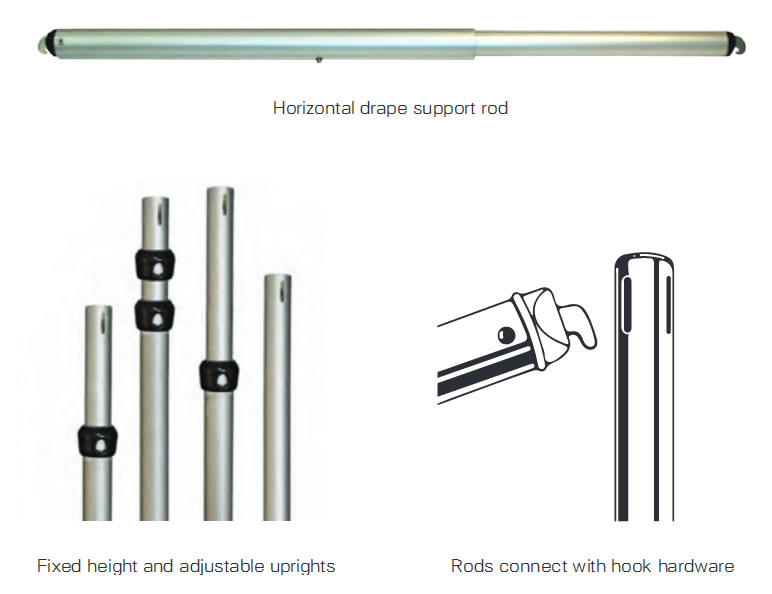 Horizontal drape support rod

Fixed height and adjustable uprights

Rods connect with hook hardware