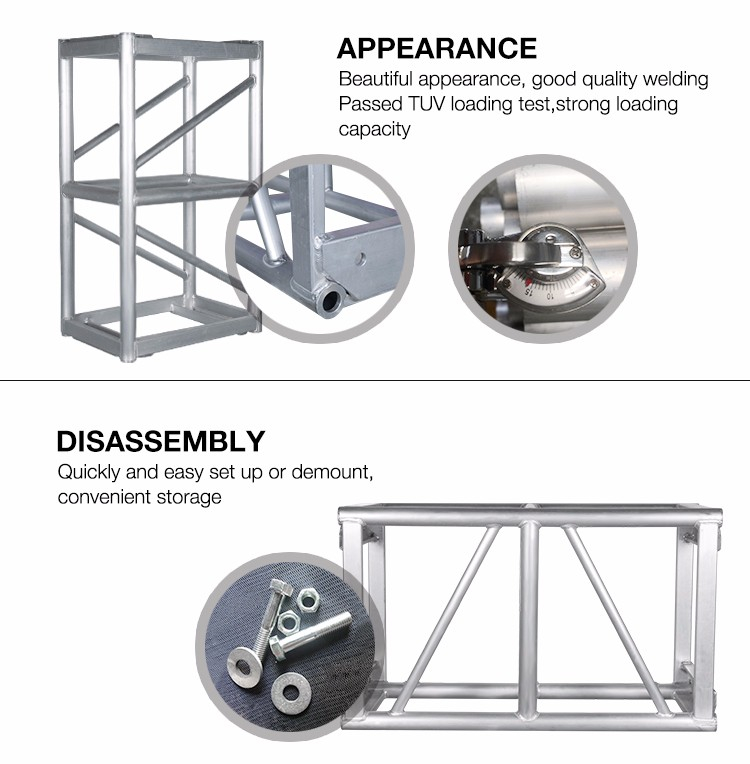 APPEARANCE

Beautiful appearance, good quality welding
Passed TUV loading test,strong loading capacity

15 10

DISASSEMBLY

Quickly and easy set up or demount, convenient storage